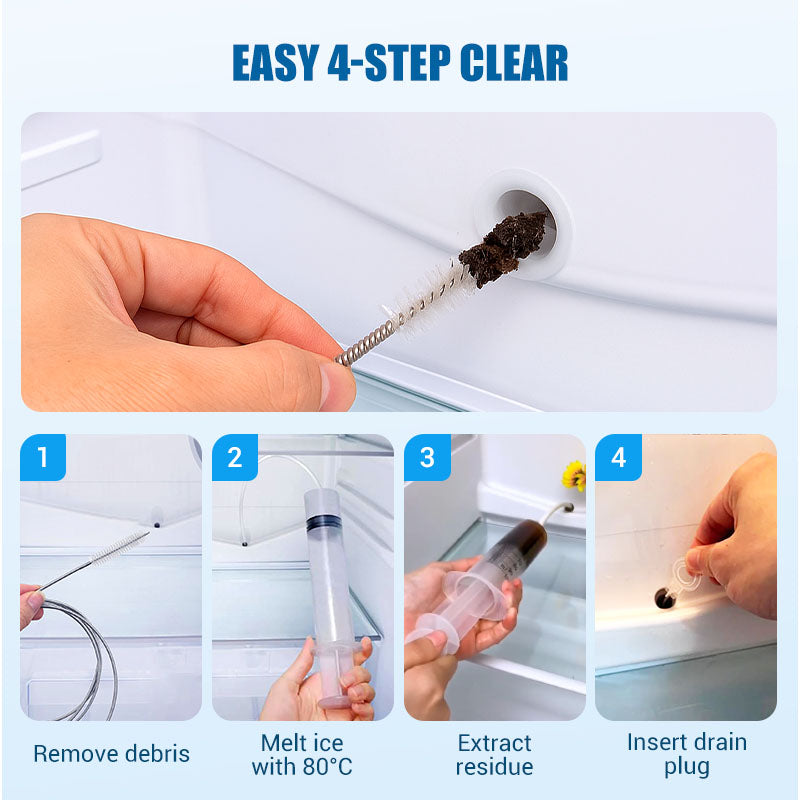 EASY 4-STEP CLEAR

1

Remove debris

2

Melt ice with 80°C

3

Extract residue

4

Insert drain plug